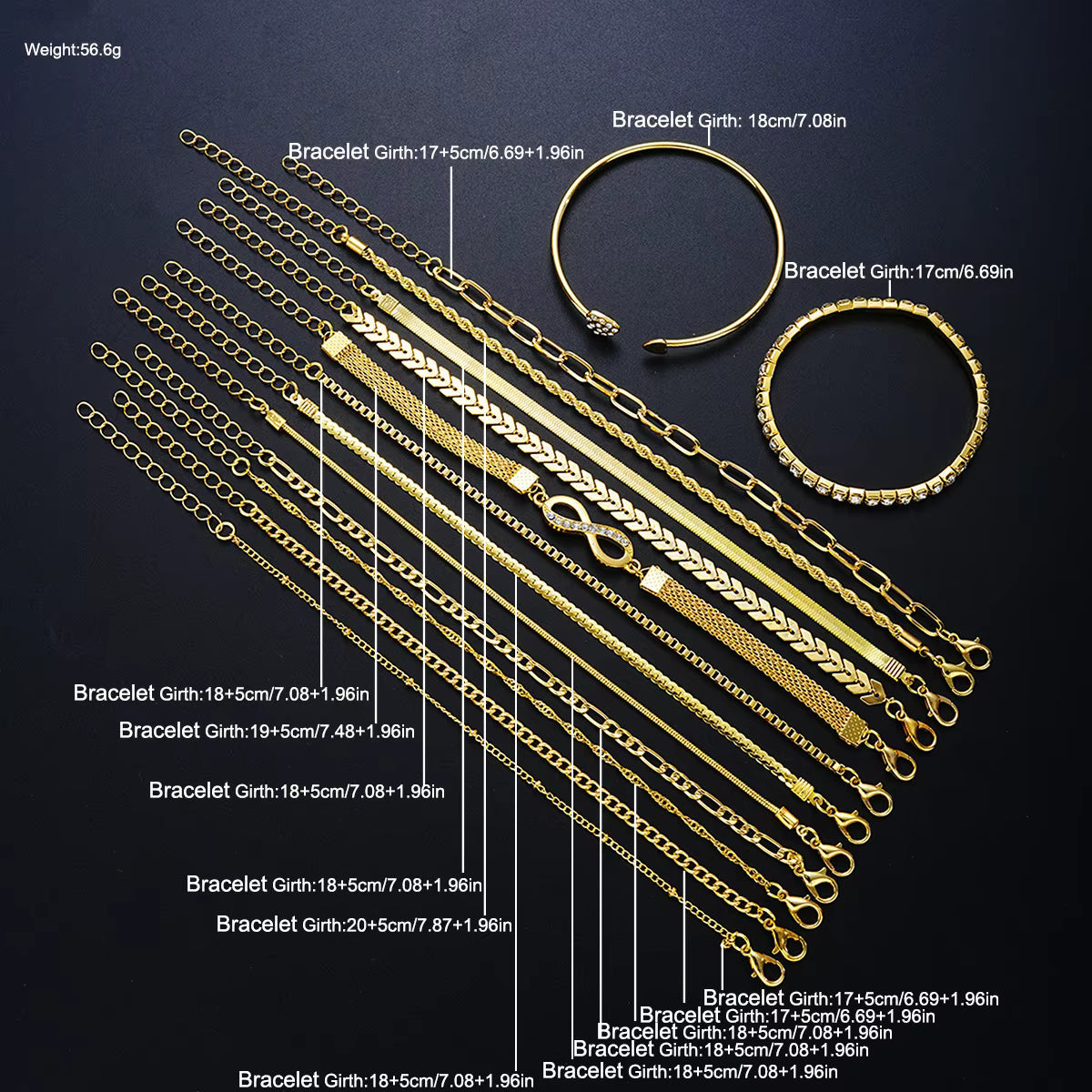 Weight:56.6g

Bracelet Girth: 18cm/7.08in

Bracelet Girth:17+5cm/6.69+1.96in

Bracelet Girth:17cm/6.69in

Bracelet Girth:18+5cm/7.08+1.96in

Bracelet Girth:19+5cm/7.48+1.96in

Bracelet Girth:18+5cm/7.08+1.96in

Bracelet Girth:18+5cm/7.08+1.96in

Bracelet Girth:20+5cm/7.87+1.96in

Bracelet Girth:17+5cm/6.69+1.96in

Bracelet Girth:17+5cm/6.69+1.96in

Bracelet Girth:18+5cm/7.08+1.96in

Bracelet Girth:18+5cm/7.08+1.96in

Bracelet Girth:18+5cm/7.08+1.96in

Bracelet Girth:18+5cm/7.08+1.96in